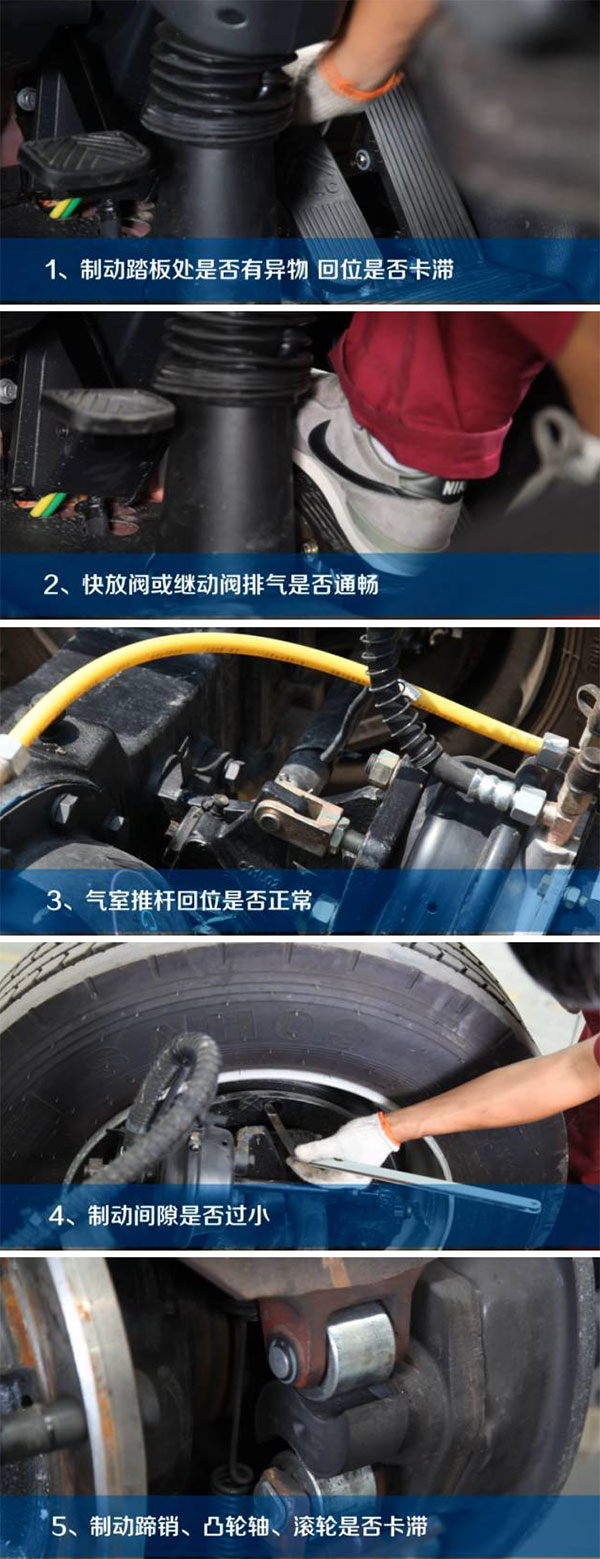 1、制动踏板处是否有异物 回位是否卡滞

NIK

2、快放阀或继动阀排气是否通畅

3、气室推杆回位是否正常

4、制动间隙是否过小

5、制动蹄销、凸轮轴、滚轮是否卡滞