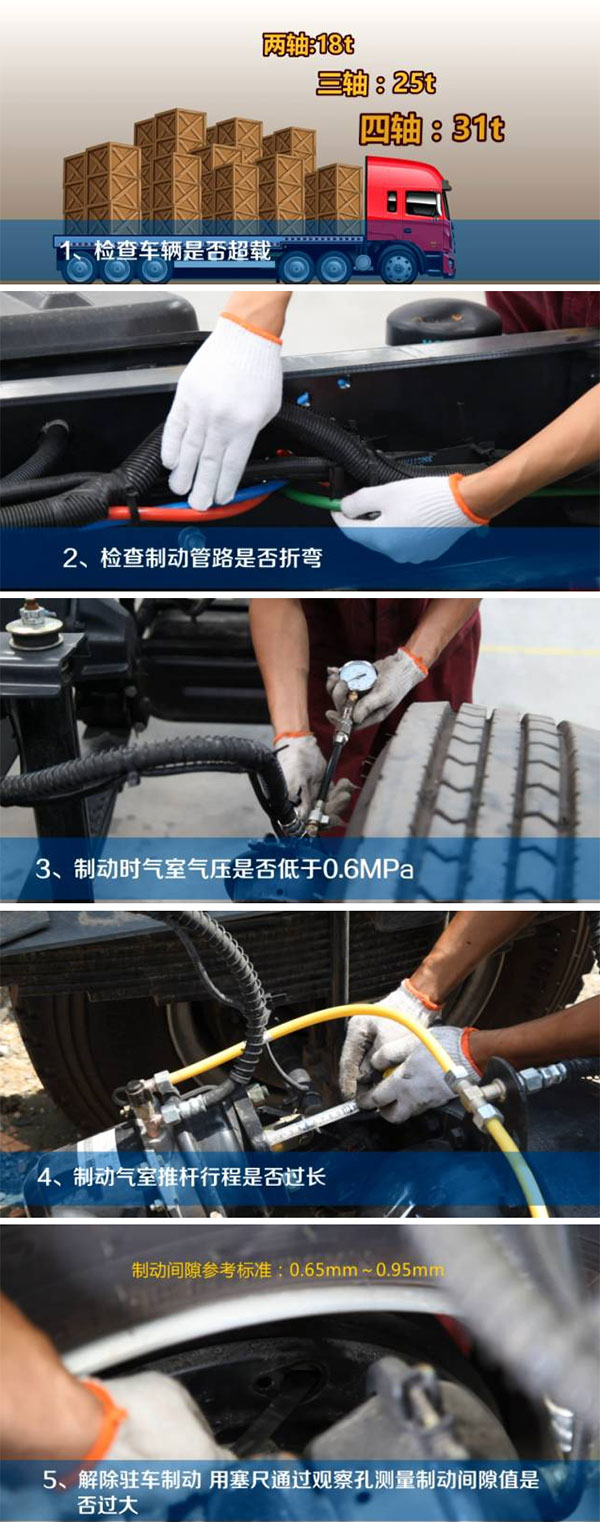 两轴:18t
三轴：25t
四轴：31t

1、检查车辆是否超载

2、检查制动管路是否折弯

3、制动时气室气压是否低于0.6MPa

4、制动气室推杆行程是否过长

制动间隙参考标准：0.65mm～0.95mm

5、解除驻车制动 用塞尺通过观察孔测量制动间隙值是否过大