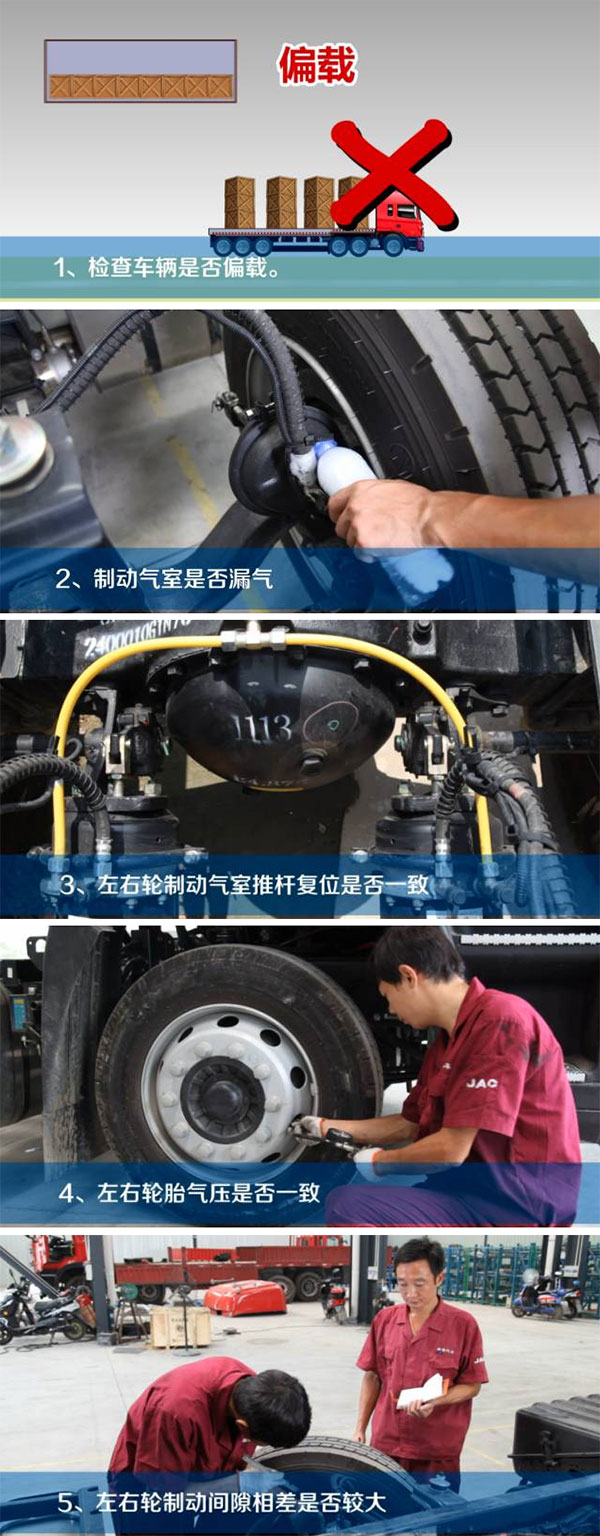 偏载

1、检查车辆是否偏载。

2、制动气室是否漏气

1113

3、左右轮制动气室推杆复位是否一致

JAC

4、左右轮胎气压是否一致

5、左右轮制动间隙相差是否较大